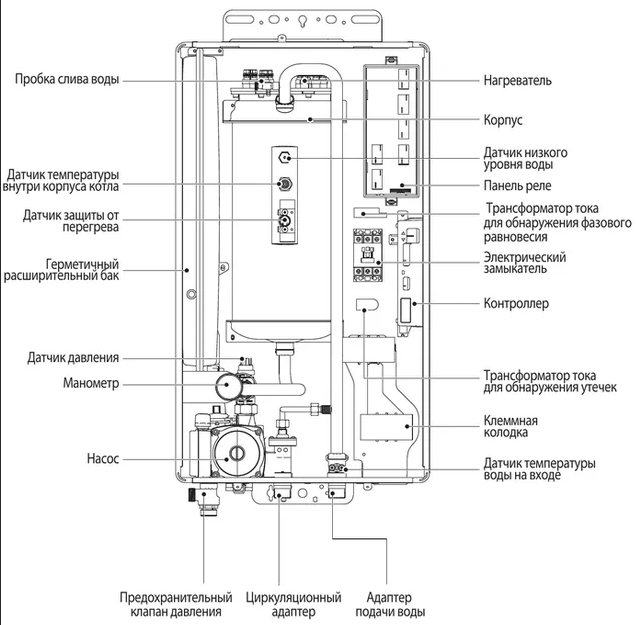 Пробка слива воды

Датчик температуры внутри корпуса котла

Датчик защиты от перегрева

Герметичный расширительный бак

Датчик давления

Манометр

Насос

Нагреватель

Корпус

Датчик низкого уровня воды

Панель реле

Трансформатор тока для обнаружения фазового равновесия

Электрический замыкатель

Контроллер

Трансформатор тока для обнаружения утечек

Клеммная колодка

Датчик температуры воды на входе

Предохранительный клапан давления

Циркуляционный адаптер

Адаптер подачи воды